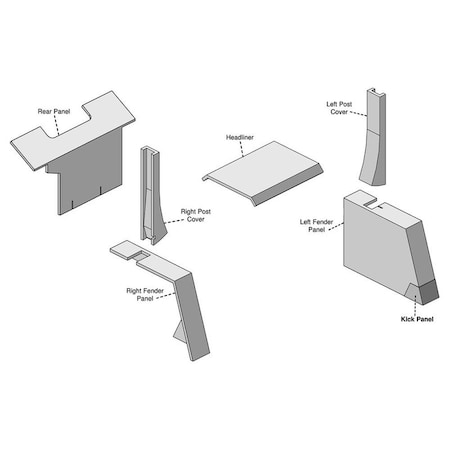 Rear Panel

Left Post Cover

Headliner

Right Post Cover

Left Fender Panel

Right Fender Panel

Kick Panel